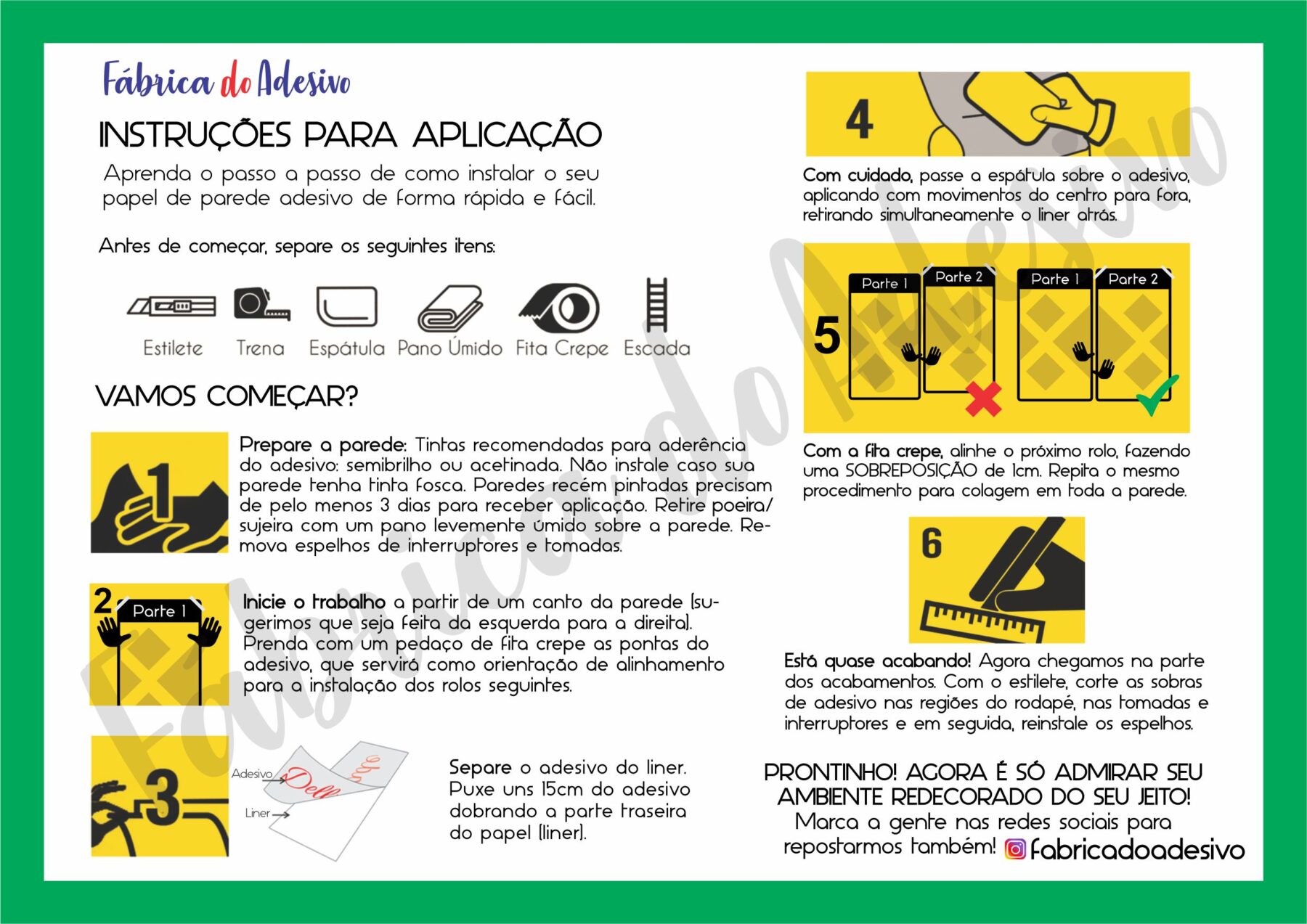 Fábrica do Adesivo

INSTRUÇÕES PARA APLICAÇÃO

Aprenda o passo a passo de como instalar o seu papel de parede adesivo de forma rápida e fácil.

Antes de começar, separe os seguintes itens:

Estilete Trena Espátula Pano Úmido Fita Crepe Escada

VAMOS COMEÇAR?

1

Prepare a parede: Tintas recomendadas para aderência do adesivo: semibrilho ou acetinada. Não instale caso sua parede tenha tinta fosca. Paredes recém pintadas precisam de pelo menos 3 dias para receber aplicação. Retire poeira/sujeira com um pano levemente úmido sobre a parede. Remova espelhos de interruptores e tomadas.

2 Parte 1

Inicie o trabalho a partir de um canto da parede (sugerimos que seja feita da esquerda para a direita). Prenda com um pedaço de fita crepe as pontas do adesivo, que servirá como orientação de alinhamento para a instalação dos rolos seguintes.

3 Adesivo Liner

Separe o adesivo do liner. Puxe uns 15cm do adesivo dobrando a parte traseira do papel (liner).

4

Com cuidado, passe a espátula sobre o adesivo, aplicando com movimentos do centro para fora, retirando simultaneamente o liner atrás.

5 Parte 1 Parte 2 Parte 1 Parte 2

Com a fita crepe, alinhe o próximo rolo, fazendo uma SOBREPOSIÇÃO de 1cm. Repita o mesmo procedimento para colagem em toda a parede.

6

Está quase acabando! Agora chegamos na parte dos acabamentos. Com o estilete, corte as sobras de adesivo nas regiões do rodapé, nas tomadas e interruptores e em seguida, reinstale os espelhos.

PRONTINHO! AGORA É SÓ ADMIRAR SEU AMBIENTE REDECORADO DO SEU JEITO!
Marca a gente nas redes sociais para repostarmos também! fabricadoadesivo

Fábrica do Adesivo